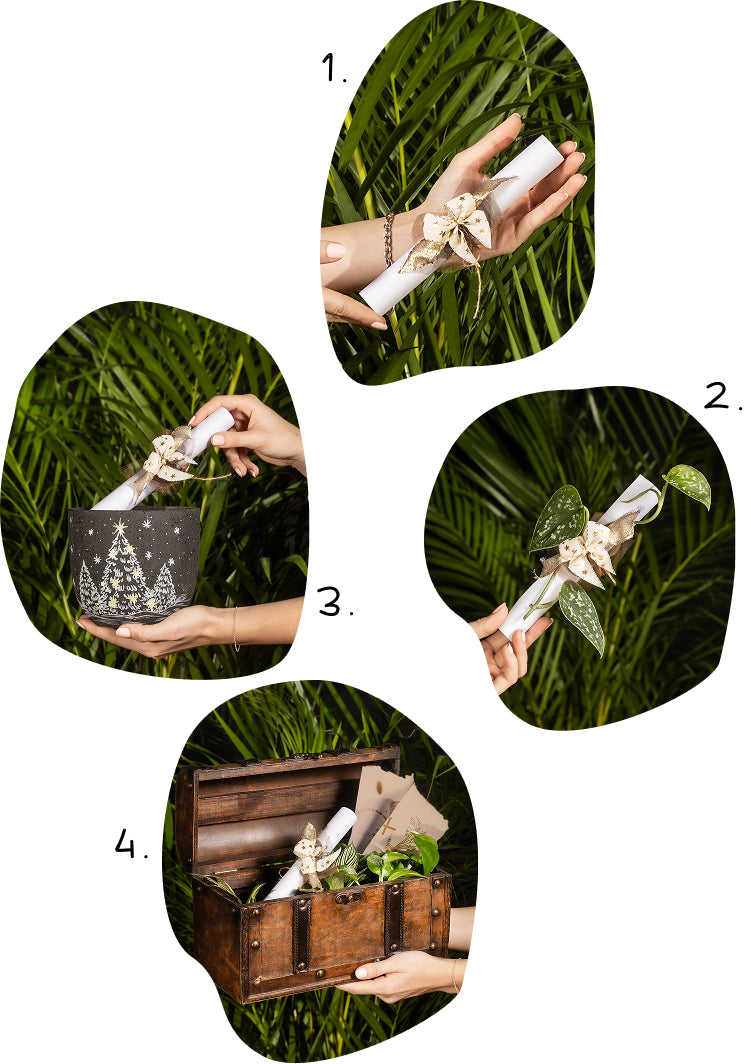 1.

2.

3.

4.