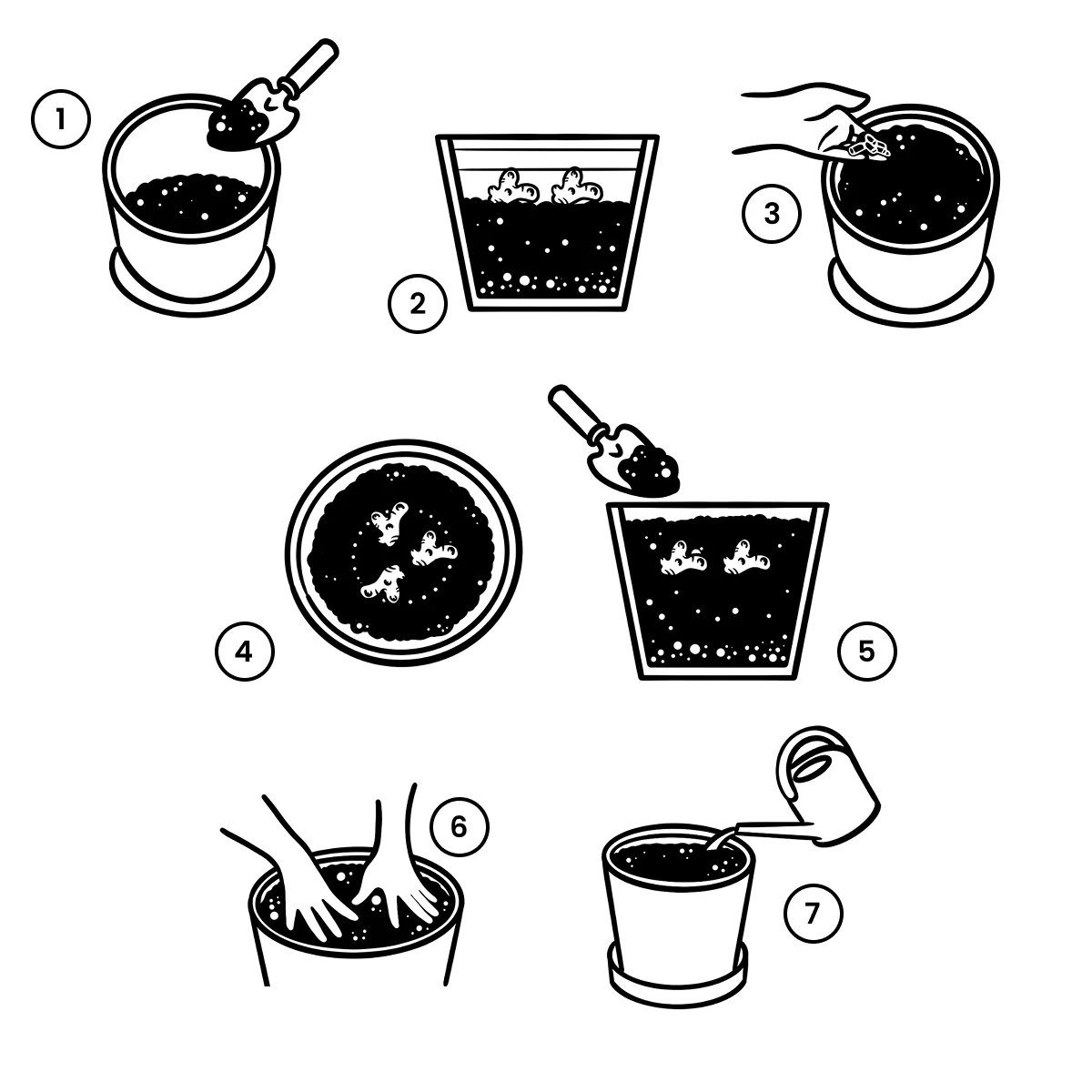 1
2
3
4
5
6
7