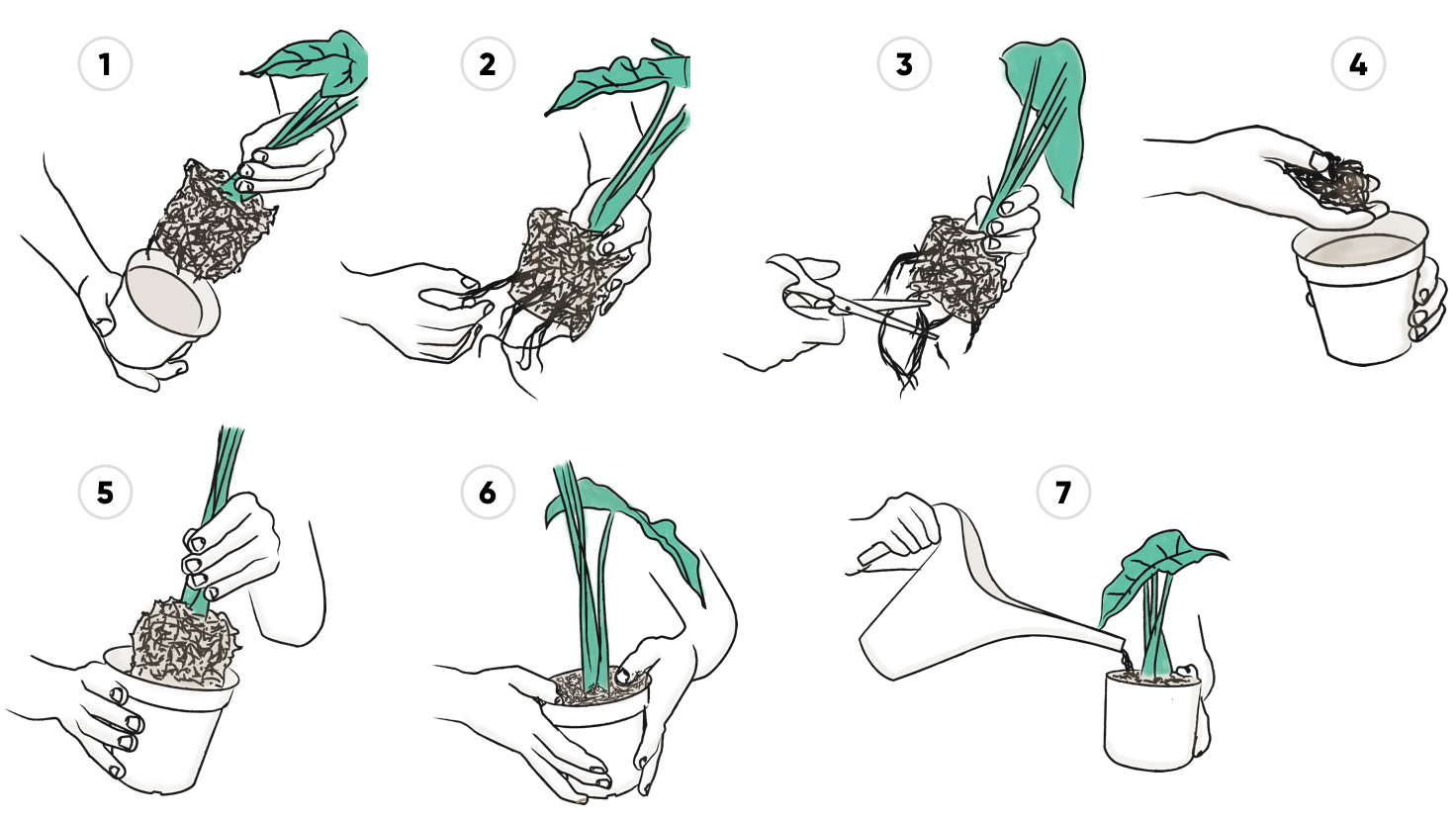 1

2

3

4

5

6

7